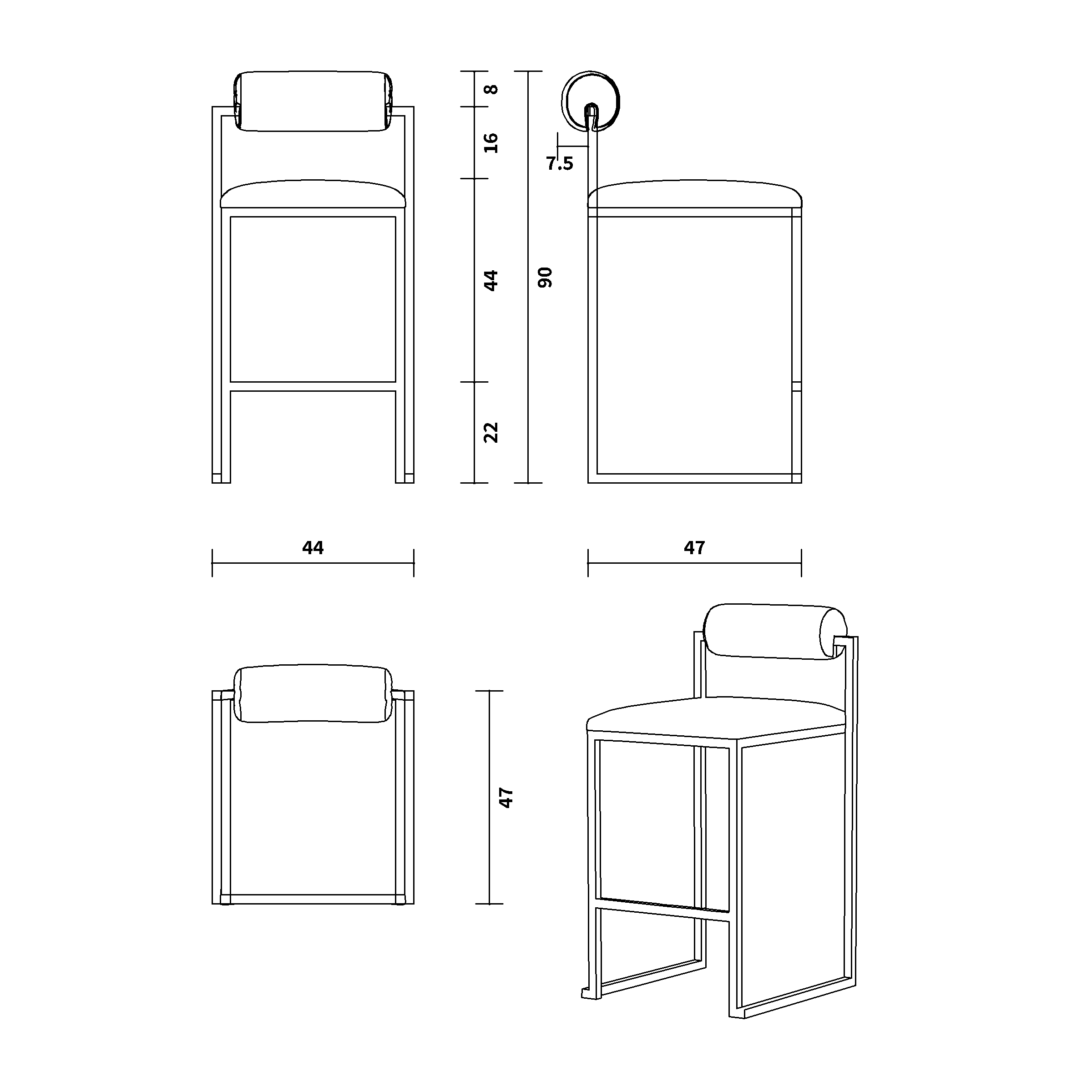 8
16
44
22
90
7.5
44
47
47